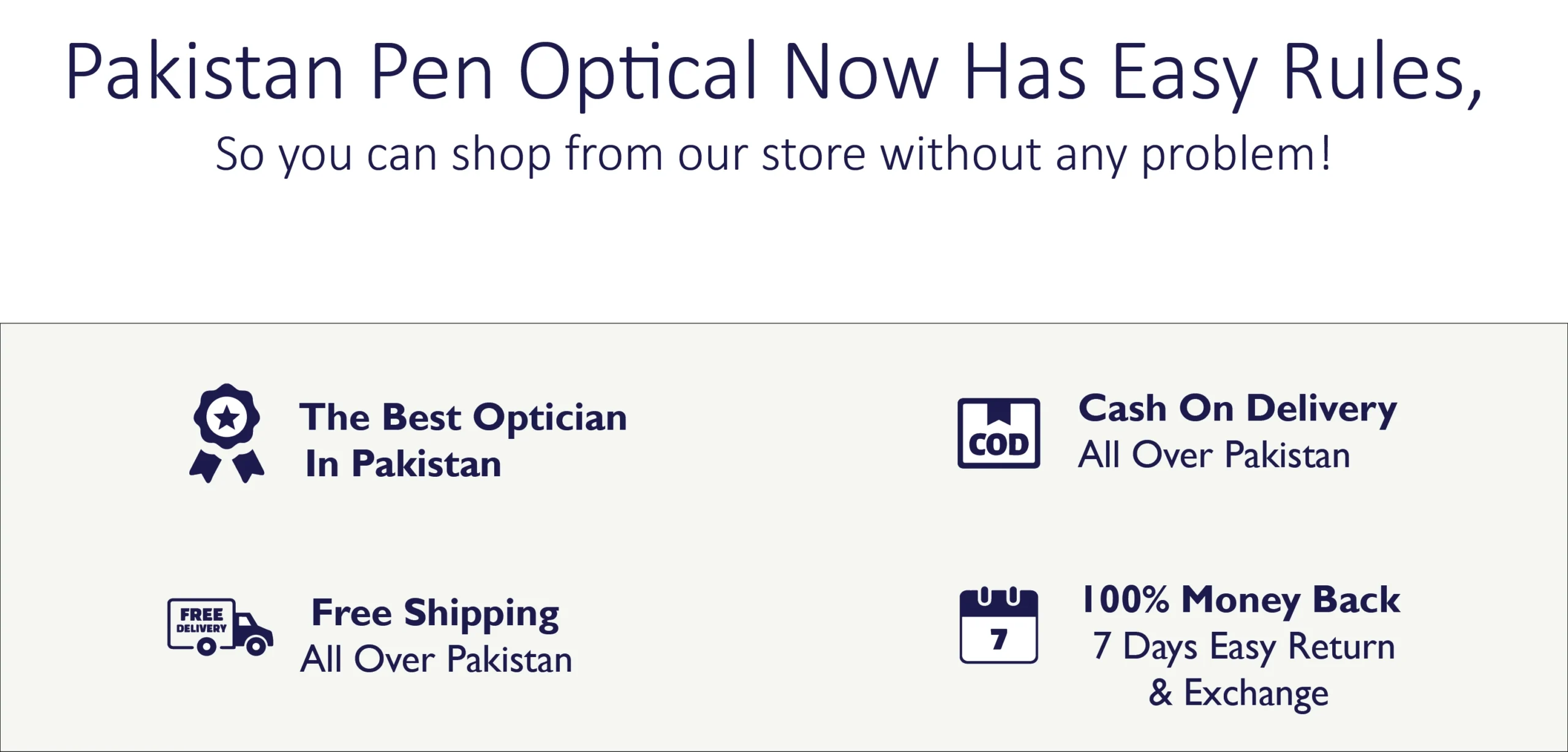 Pakistan Pen Optical Now Has Easy Rules,

So you can shop from our store without any problem!

The Best Optician
In Pakistan

FREE
DELIVERY

Free Shipping
All Over Pakistan

COD

Cash On Delivery
All Over Pakistan

7

100% Money Back
7 Days Easy Return
& Exchange